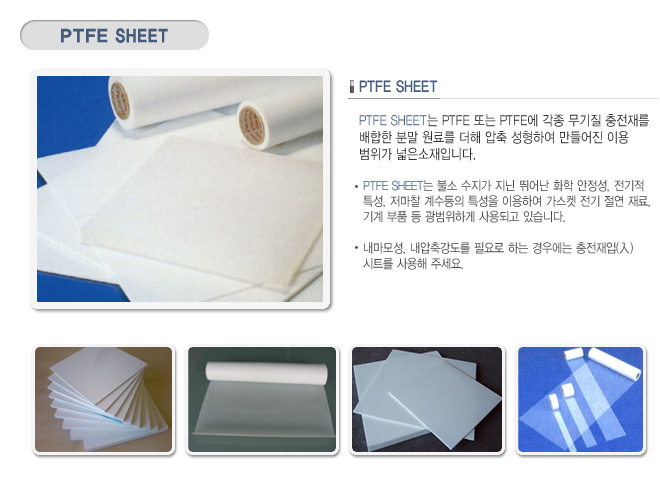 PTFE SHEET

PTFE SHEET

PTFE SHEET는 PTFE 또는 PTFE에 각종 무기질 충전재를 배합한 분말 원료를 더해 압축 성형하여 만들어진 이용 범위가 넓은소재입니다.

• PTFE SHEET는 불소 수지가 지닌 뛰어난 화학 안정성, 전기적 특성, 저마찰 계수등의 특성을 이용하여 가스켓 전기 절연 재료, 기계 부품 등 광범위하게 사용되고 있습니다.

• 내마모성, 내압축강도를 필요로 하는 경우에는 충전재입(入) 시트를 사용해 주세요.